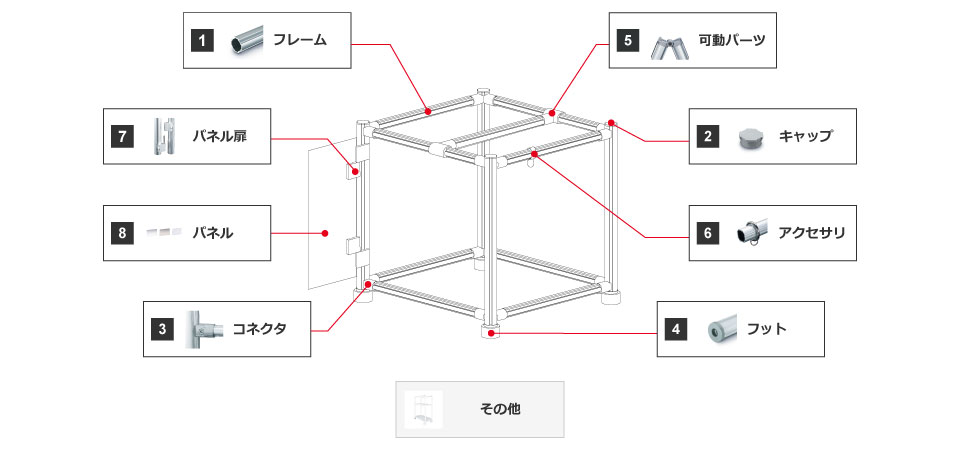 1 フレーム

5 可動パーツ

7 パネル扉

2 キャップ

8 パネル

6 アクセサリ

3 コネクタ

4 フット

その他